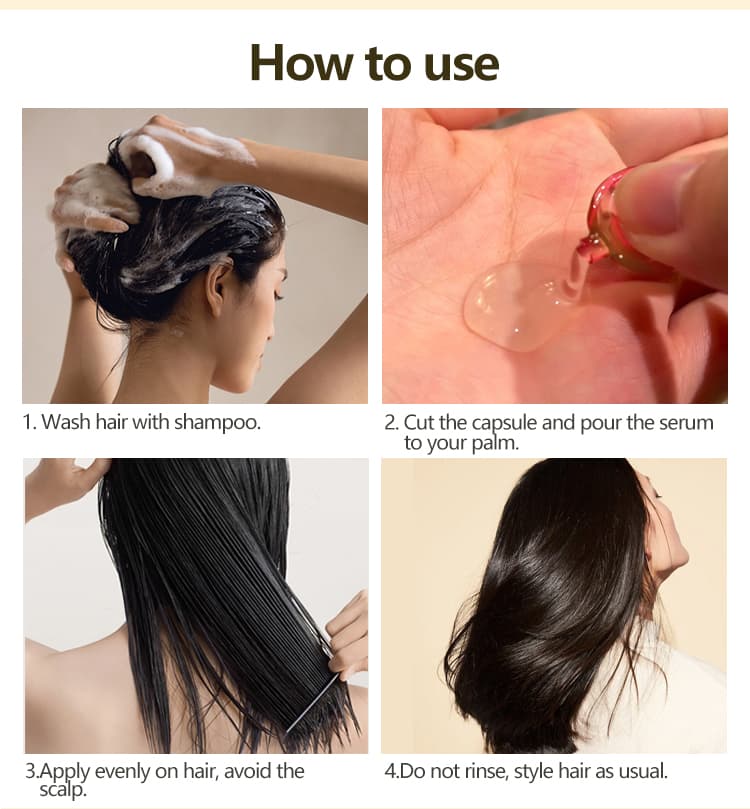 How to use

1. Wash hair with shampoo.

2. Cut the capsule and pour the serum to your palm.

3.Apply evenly on hair, avoid the scalp.

4.Do not rinse, style hair as usual.