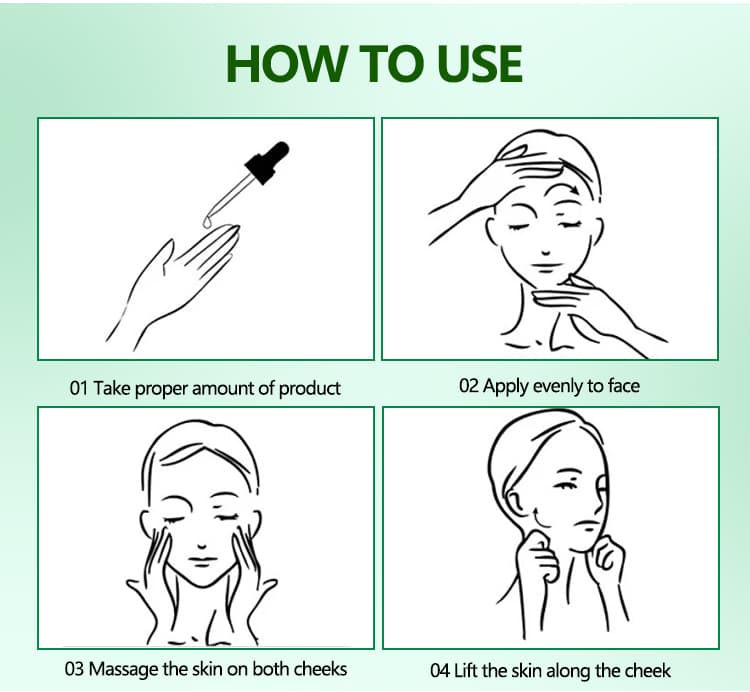 HOW TO USE

01 Take proper amount of product

02 Apply evenly to face

03 Massage the skin on both cheeks

04 Lift the skin along the cheek